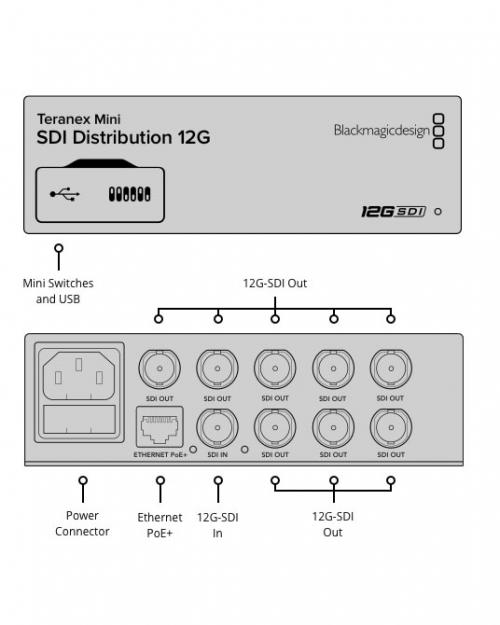 Teranex Mini
SDI Distribution 12G

Blackmagicdesign

12G SDI

Mini Switches and USB

12G-SDI Out

SDI OUT
SDI OUT
SDI OUT
SDI OUT
SDI OUT

ETHERNET PoE+
SDI IN
SDI OUT
SDI OUT
SDI OUT

Power Connector

Ethernet PoE+

12G-SDI In

12G-SDI Out